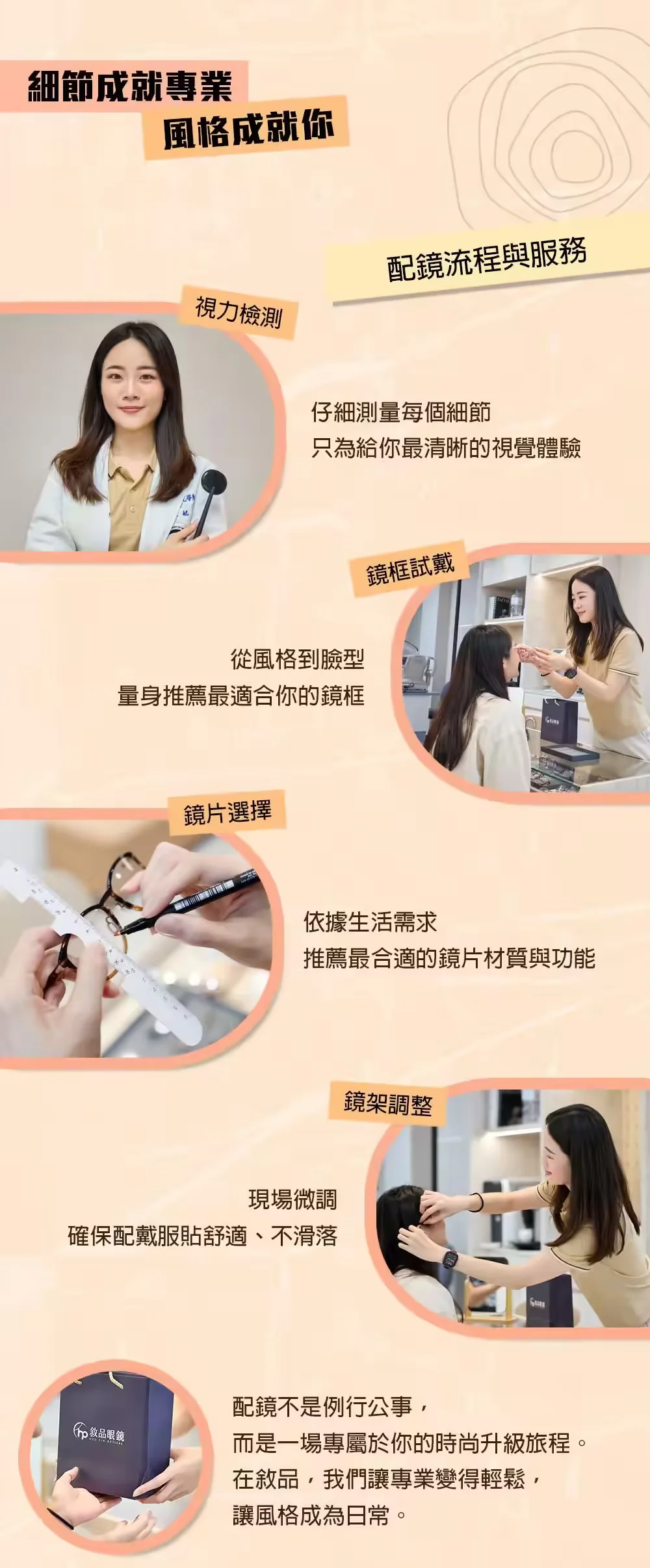 細節成就專業
風格成就你

配鏡流程與服務

視力檢測

仔細測量每個細節
只為給你最清晰的視覺體驗

鏡框試戴

從風格到臉型
量身推薦最適合你的鏡框

鏡片選擇

依據生活需求
推薦最合適的鏡片材質與功能

鏡架調整

現場微調
確保配戴服貼舒適、不滑落

敘品眼鏡

配鏡不是例行公事，
而是一場專屬於你的時尚升級旅程。
在敘品，我們讓專業變得輕鬆，
讓風格成為日常。